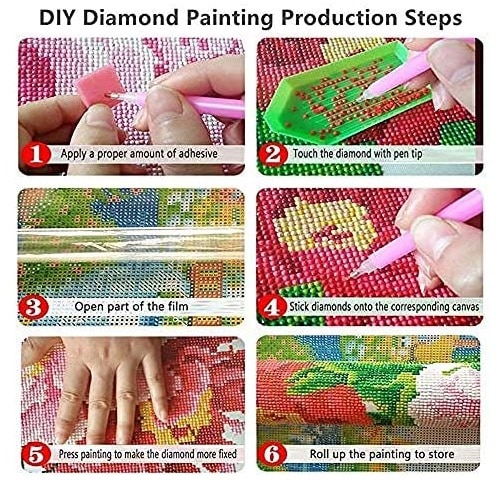 DIY Diamond Painting Production Steps

1 Apply a proper amount of adhesive

2 Touch the diamond with pen tip

3 Open part of the film

4 Stick diamonds onto the corresponding canvas

5 Press painting to make the diamond more fixed

6 Roll up the painting to store